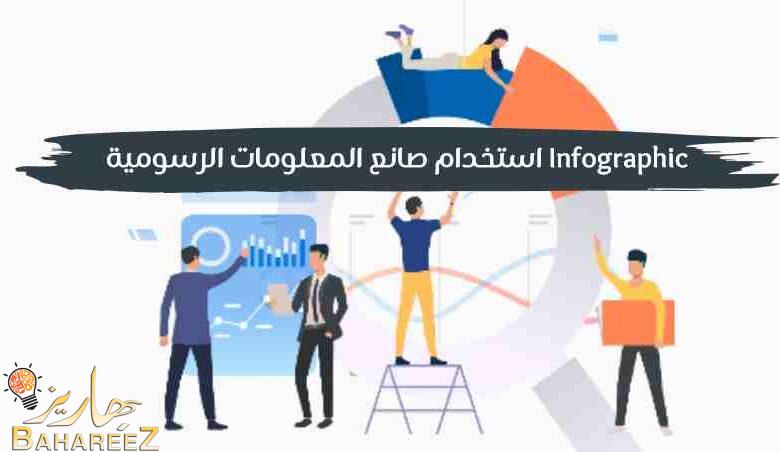 استخدام صانع المعلومات الرسومية Infographic

بهاريز
BAHAREEZ